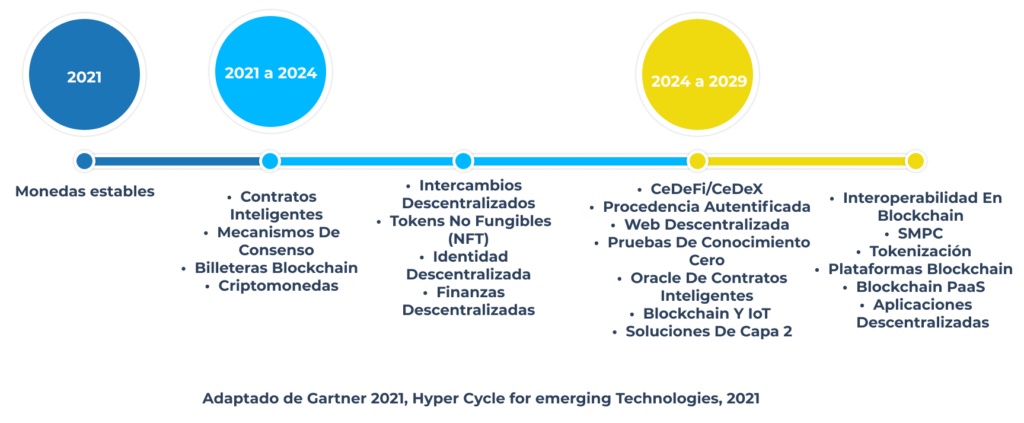 2021

2021 a 2024

2024 a 2029

Monedas estables

• Contratos Inteligentes
• Mecanismos De Consenso
• Billeteras Blockchain
• Criptomonedas

• Intercambios Descentralizados
• Tokens No Fungibles (NFT)
• Identidad Descentralizada
• Finanzas Descentralizadas

• CeDeFi/CeDeX
• Procedencia Autentificada
• Web Descentralizada
• Pruebas De Conocimiento Cero
• Oracle De Contratos Inteligentes
• Blockchain Y IoT
• Soluciones De Capa 2

• Interoperabilidad En Blockchain
• SMPC
• Tokenización
• Plataformas Blockchain
• Blockchain PaaS
• Aplicaciones Descentralizadas

Adaptado de Gartner 2021, Hyper Cycle for emerging Technologies, 2021